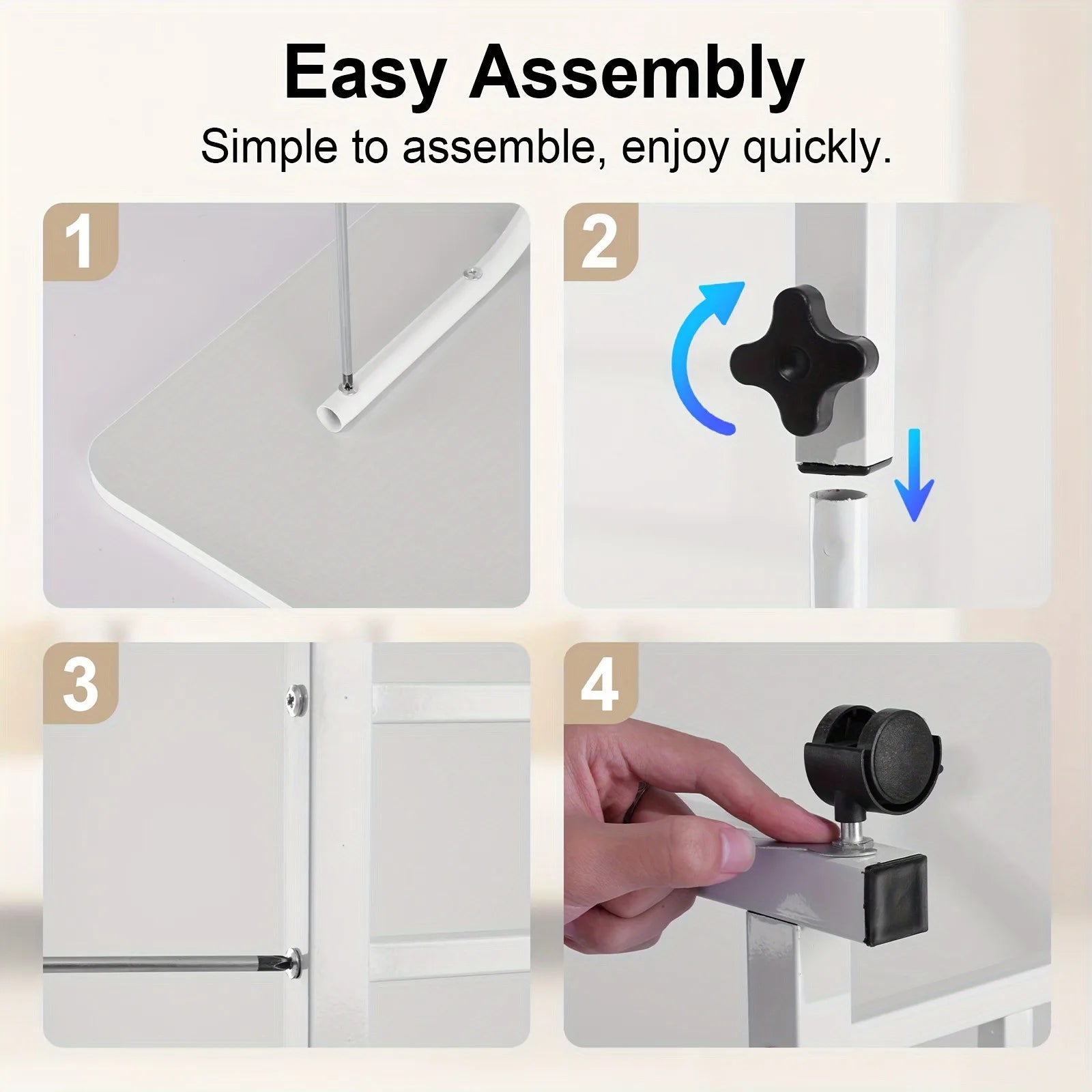 Easy Assembly
Simple to assemble, enjoy quickly.

1

2

3

4