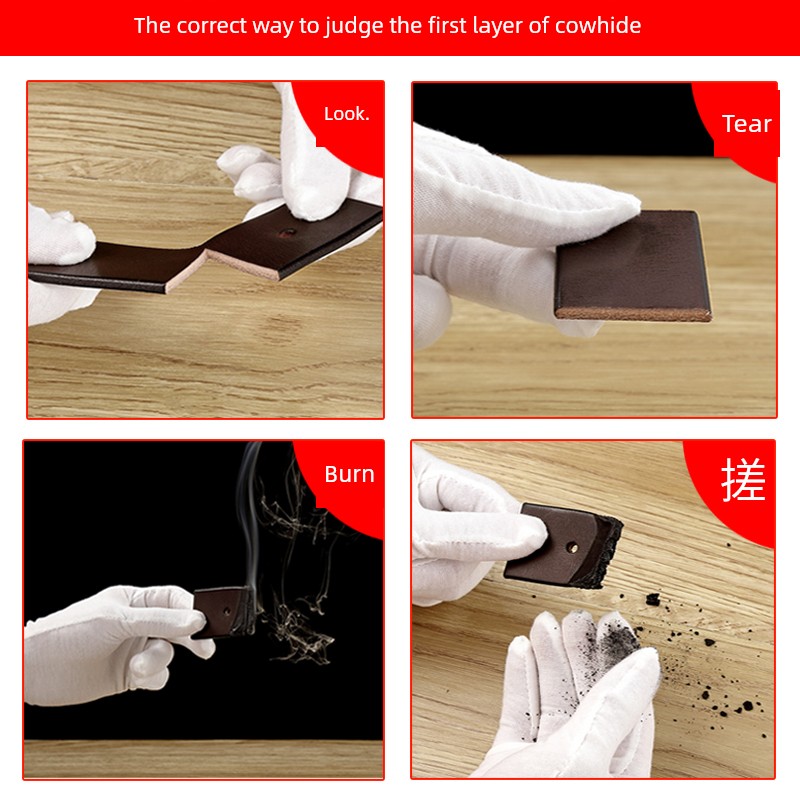 The correct way to judge the first layer of cowhide

Look.

Tear

Burn

搓