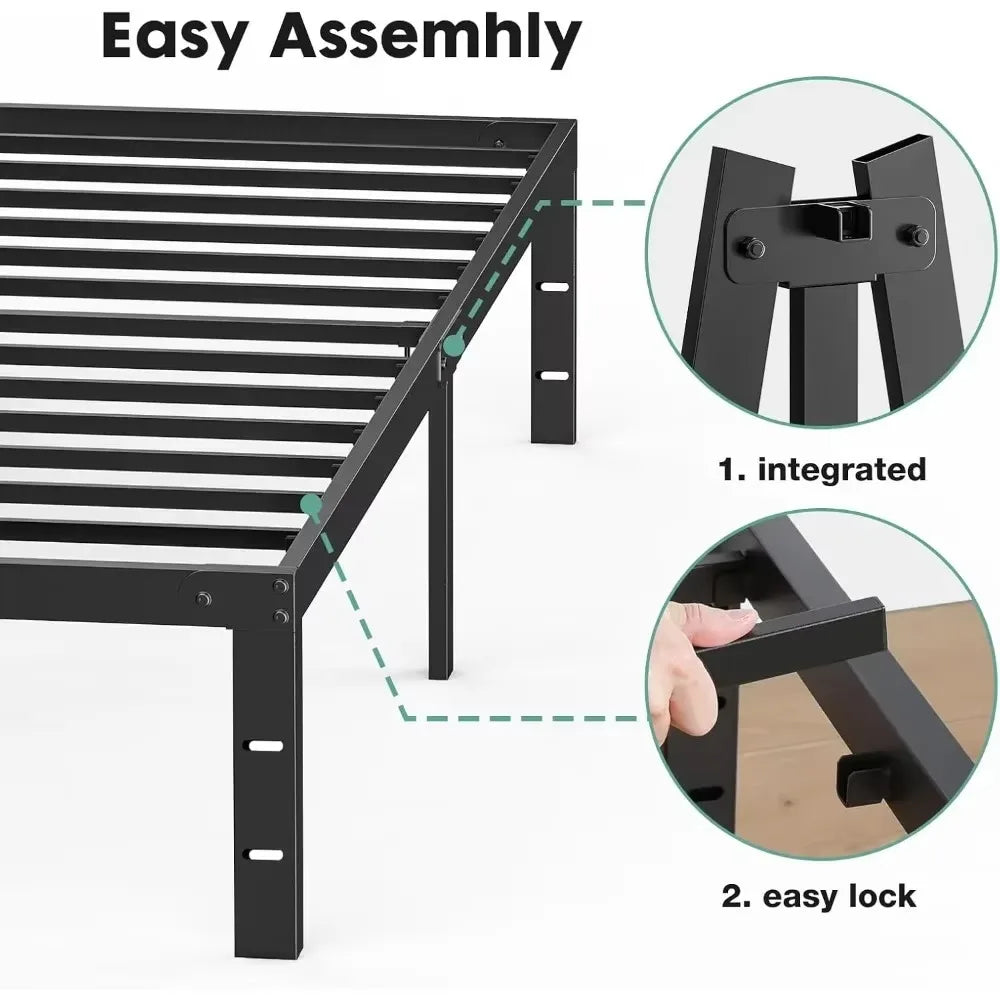 Easy Assemhly

1. integrated

2. easy lock