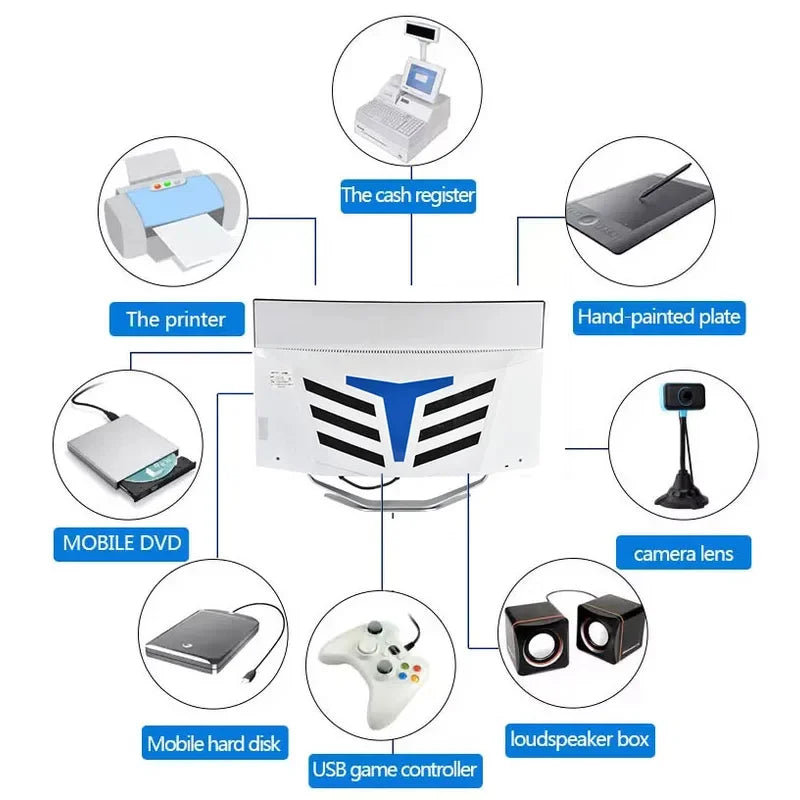 The cash register

The printer

Hand-painted plate

MOBILE DVD

camera lens

Mobile hard disk

USB game controller

loudspeaker box