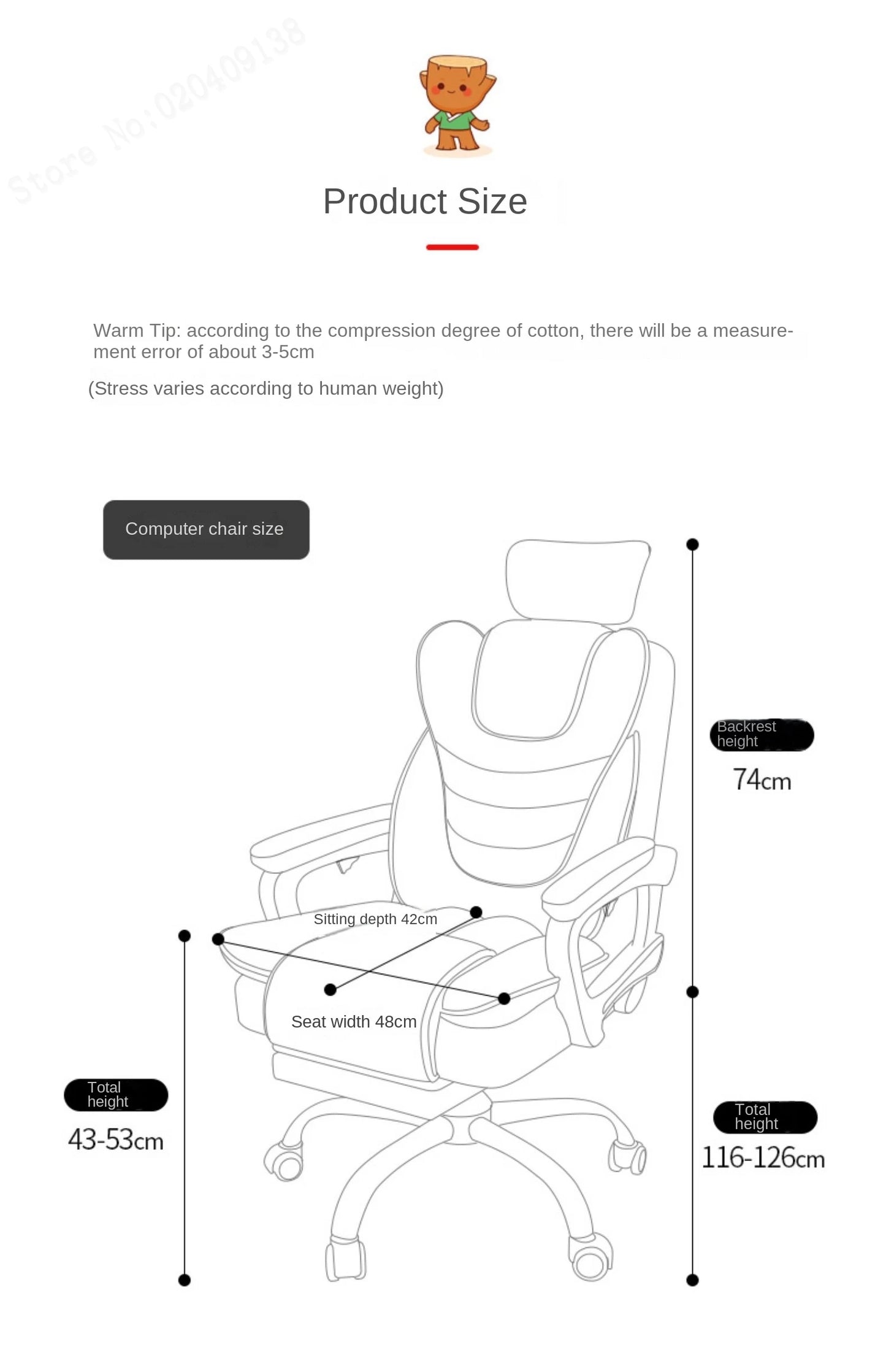 Store No:020409138

Product Size

Warm Tip: according to the compression degree of cotton, there will be a measurement error of about 3-5cm

(Stress varies according to human weight)

Computer chair size

Backrest height

74cm

Sitting depth 42cm

Seat width 48cm

Total height

43-53cm

Total height

116-126cm